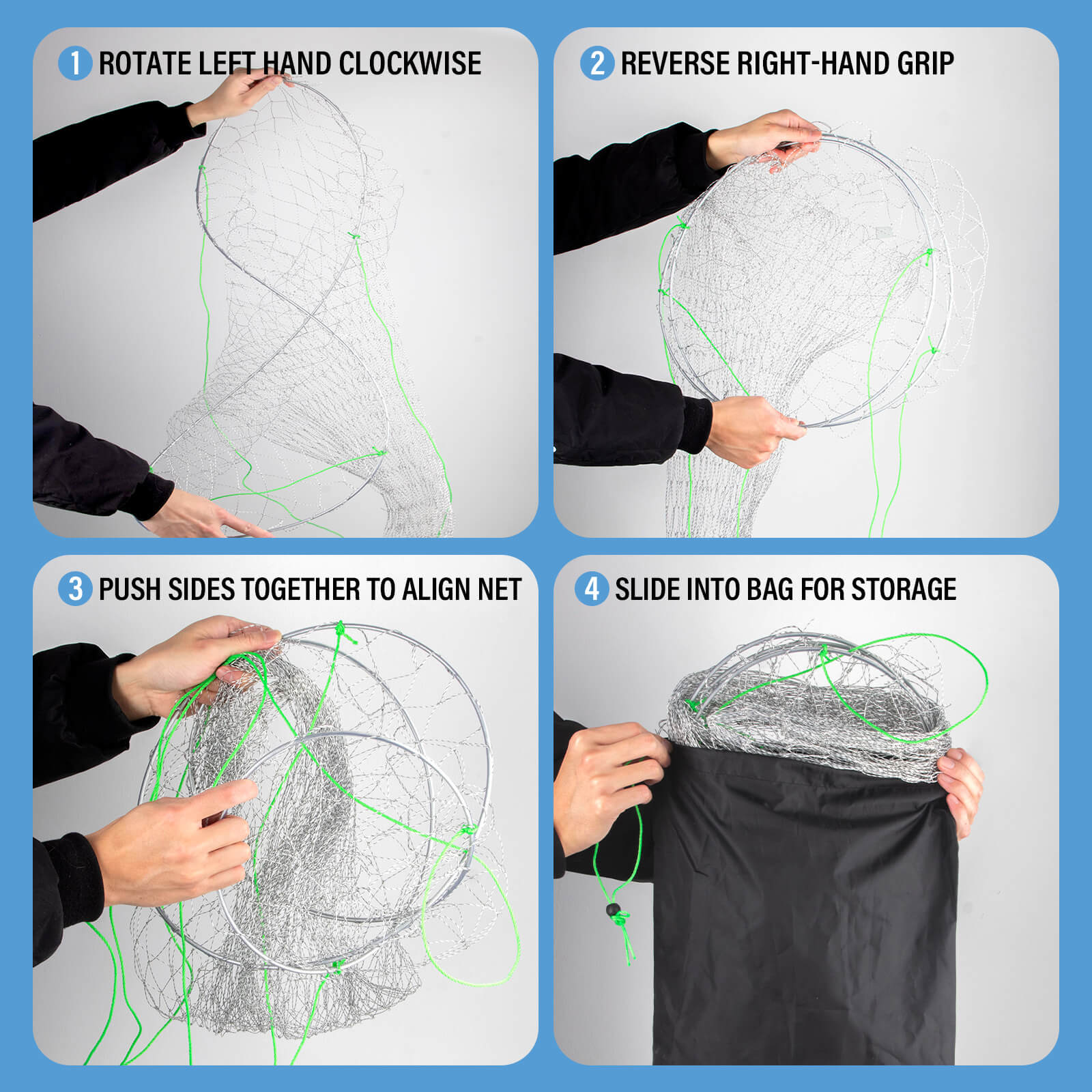 1 ROTATE LEFT HAND CLOCKWISE

2 REVERSE RIGHT-HAND GRIP

3 PUSH SIDES TOGETHER TO ALIGN NET

4 SLIDE INTO BAG FOR STORAGE