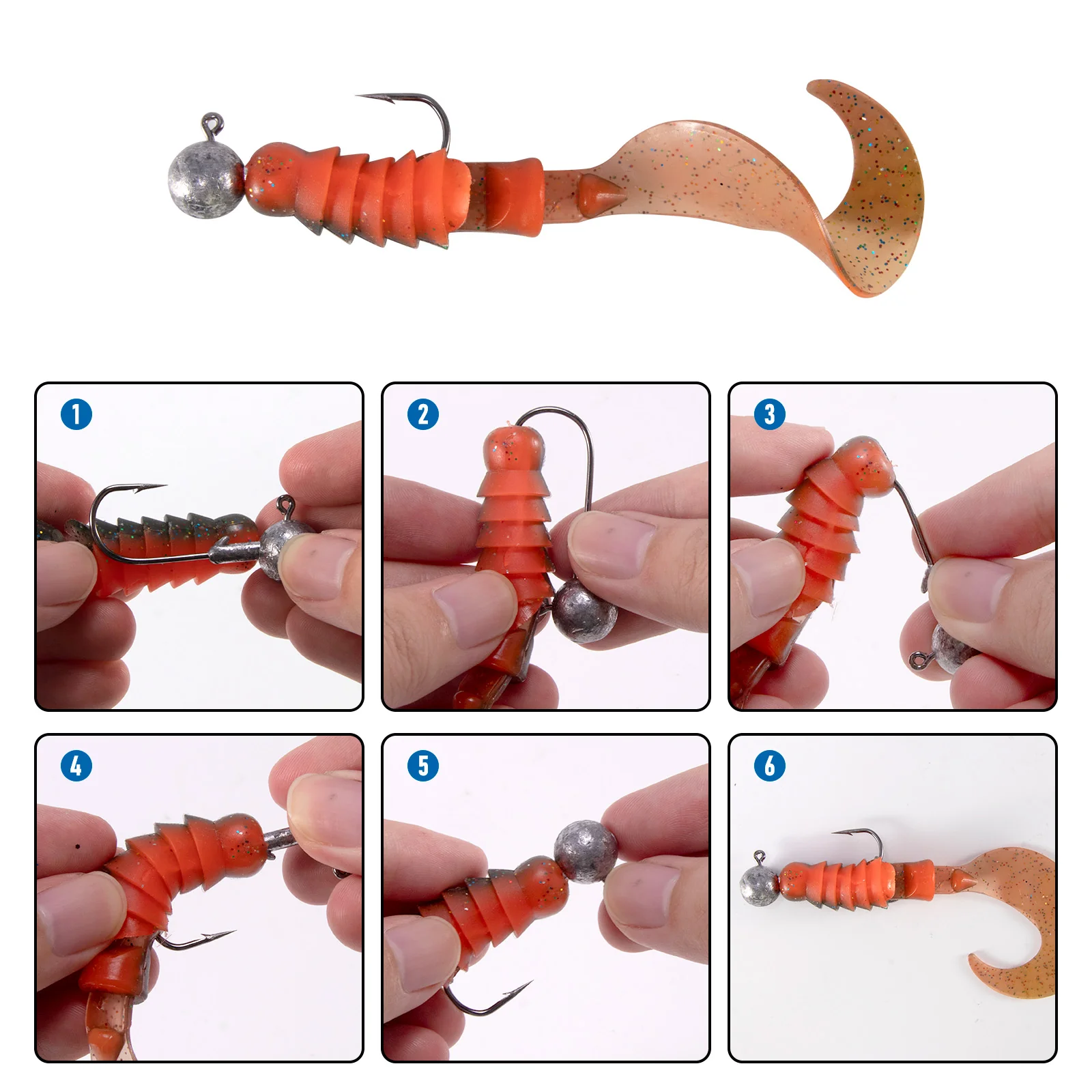 1

2

3

4

5

6